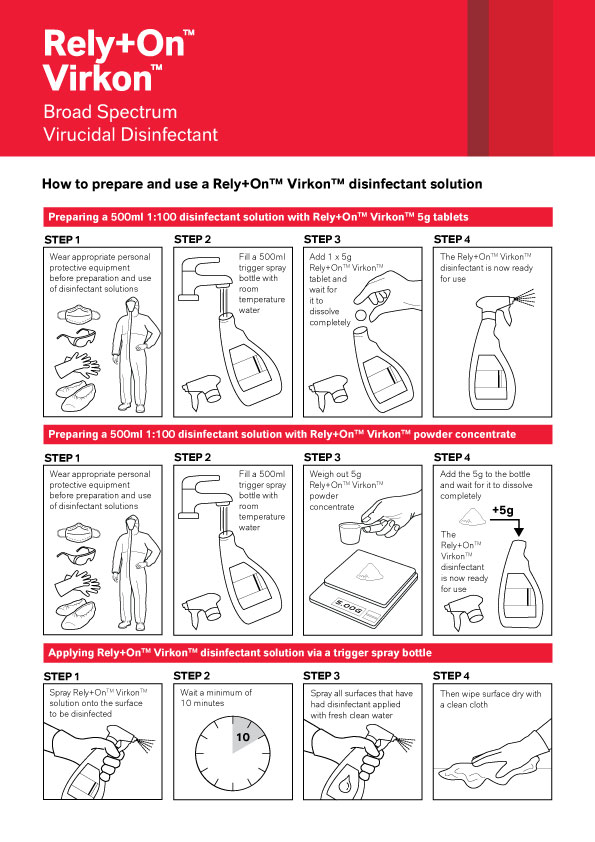 Rely+On™
Virkon™
Broad Spectrum
Virucidal Disinfectant

How to prepare and use a Rely+On™ Virkon™ disinfectant solution

Preparing a 500ml 1:100 disinfectant solution with Rely+On™ Virkon™ 5g tablets

STEP 1
Wear appropriate personal protective equipment before preparation and use of disinfectant solutions

STEP 2
Fill a 500ml trigger spray bottle with room temperature water

STEP 3
Add 1 x 5g Rely+On™ Virkon™ tablet and wait for it to dissolve completely

STEP 4
The Rely+On™ Virkon™ disinfectant is now ready for use

Preparing a 500ml 1:100 disinfectant solution with Rely+On™ Virkon™ powder concentrate

STEP 1
Wear appropriate personal protective equipment before preparation and use of disinfectant solutions

STEP 2
Fill a 500ml trigger spray bottle with room temperature water

STEP 3
Weigh out 5g Rely+On™ Virkon™ powder concentrate

5.00G

STEP 4
Add the 5g to the bottle and wait for it to dissolve completely

+5g

The Rely+On™ Virkon™ disinfectant is now ready for use

Applying Rely+On™ Virkon™ disinfectant solution via a trigger spray bottle

STEP 1
Spray Rely+On™ Virkon™ solution onto the surface to be disinfected

STEP 2
Wait a minimum of 10 minutes

10

STEP 3
Spray all surfaces that have had disinfectant applied with fresh clean water

STEP 4
Then wipe surface dry with a clean cloth